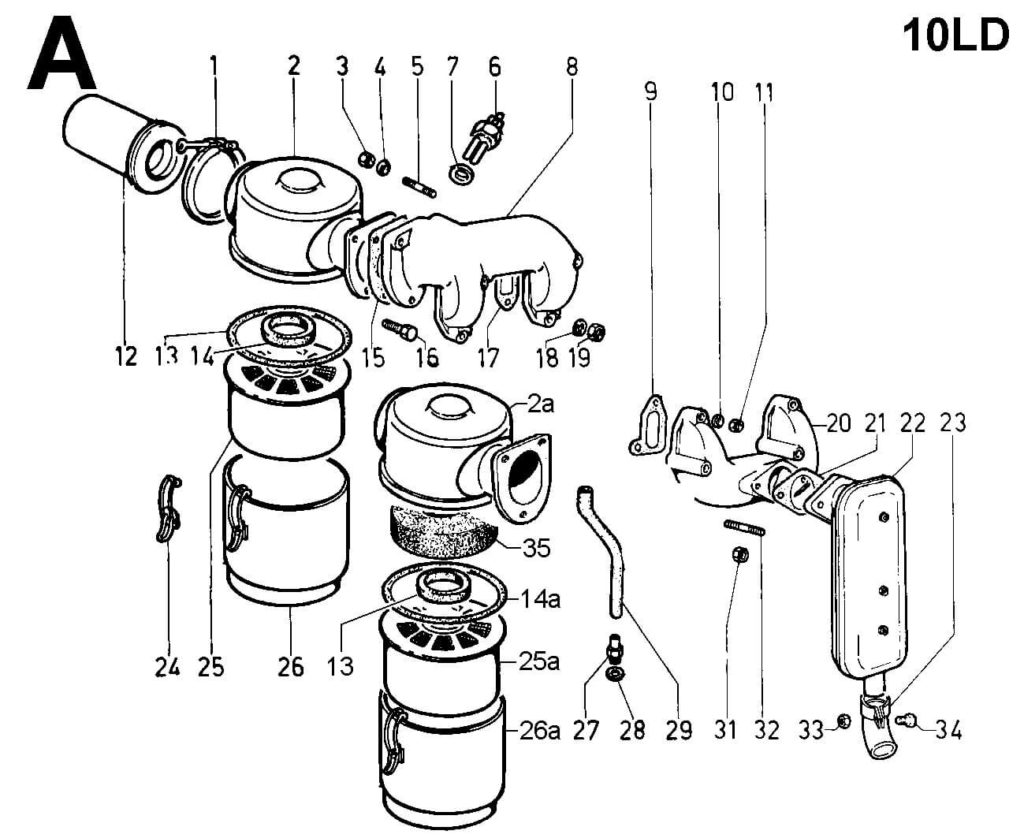 A

10LD

1 2 3 4 5 7 6 8 9 10 11

12 13 14 15 16 17 18 19

2a

20 21 22 23

35

14a

13

25a

26a

24 25 26 27 28 29 31 32 33 34