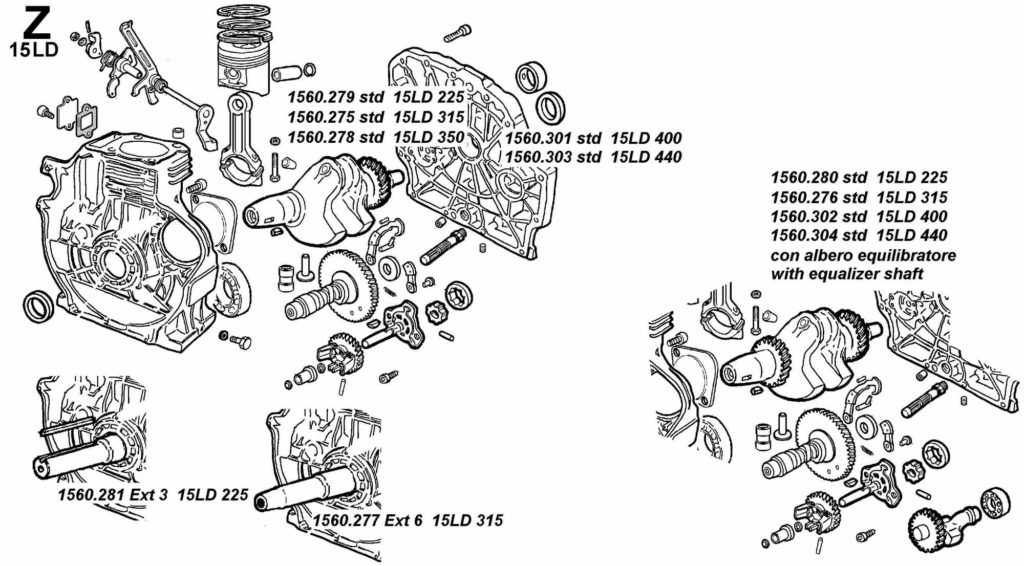 Z
15LD

1560.279 std 15LD 225
1560.275 std 15LD 315
1560.278 std 15LD 350

1560.301 std 15LD 400
1560.303 std 15LD 440

1560.280 std 15LD 225
1560.276 std 15LD 315
1560.302 std 15LD 400
1560.304 std 15LD 440
con albero equilibratore
with equalizer shaft

1560.281 Ext 3 15LD 225

1560.277 Ext 6 15LD 315