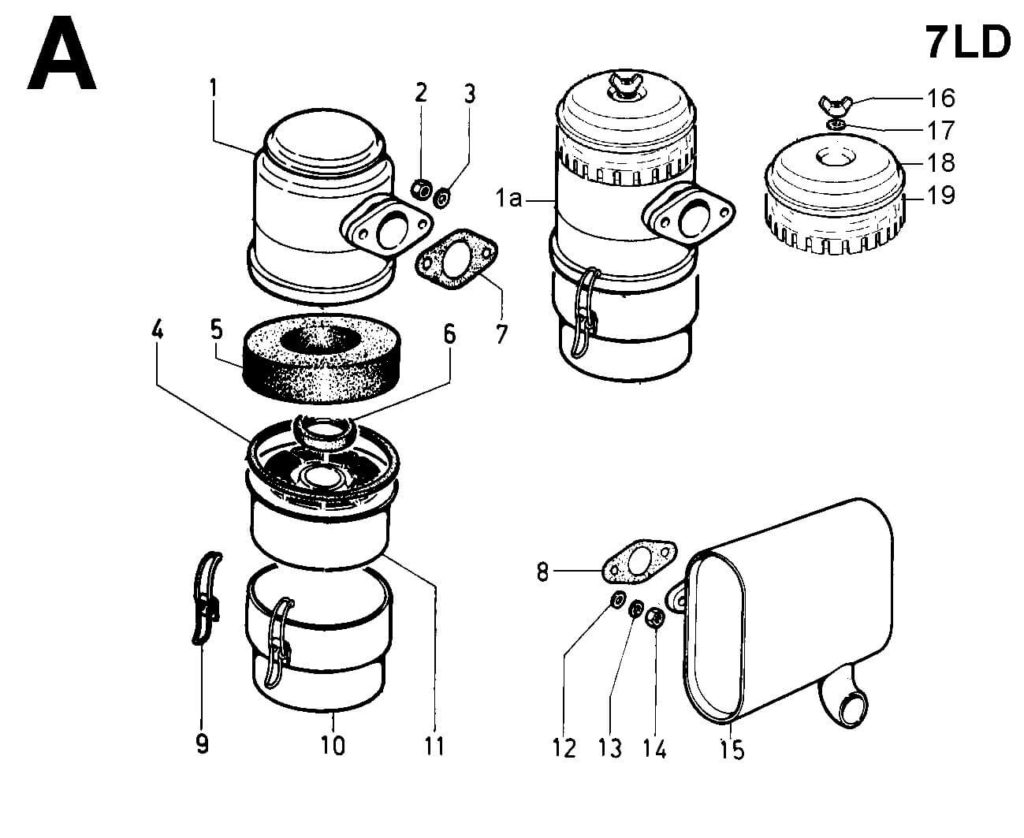 A

7LD

1
2
3
1a
16
17
18
19
4
5
6
7
8
9
10
11
12
13
14
15