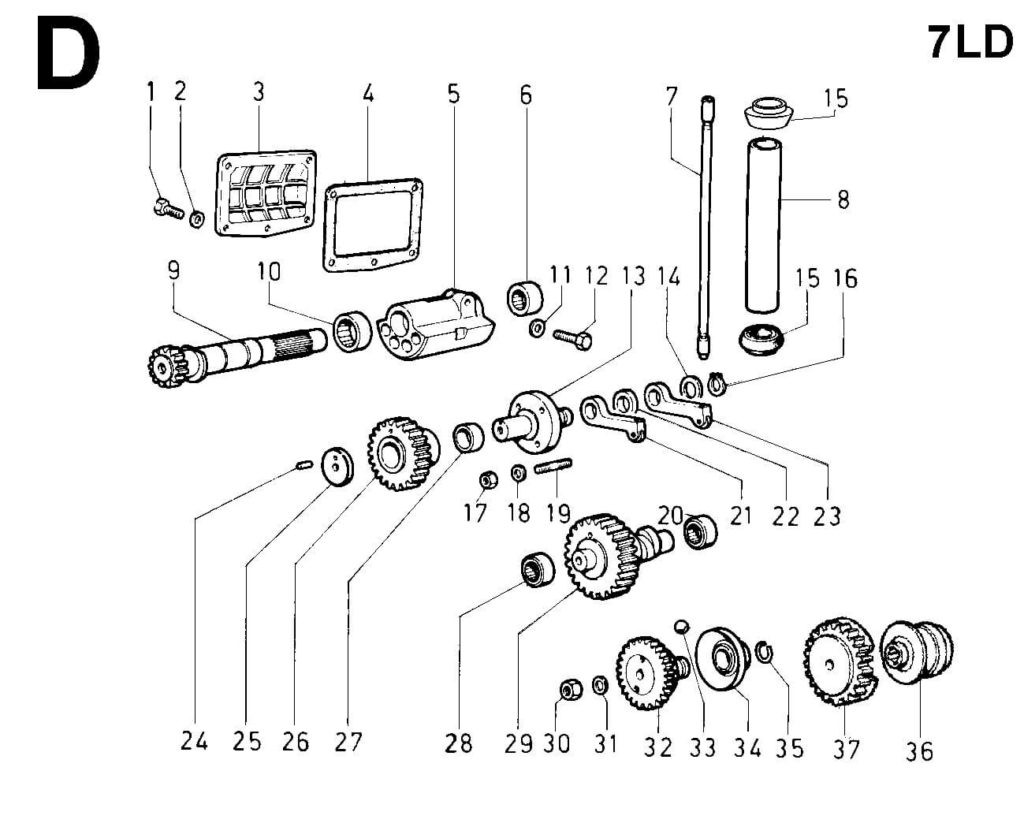 D

7LD

1 2 3 4 5 6 7 15 8 9 10 11 12 13 14 15 16 17 18 19 20 21 22 23 24 25 26 27 28 29 30 31 32 33 34 35 37 36