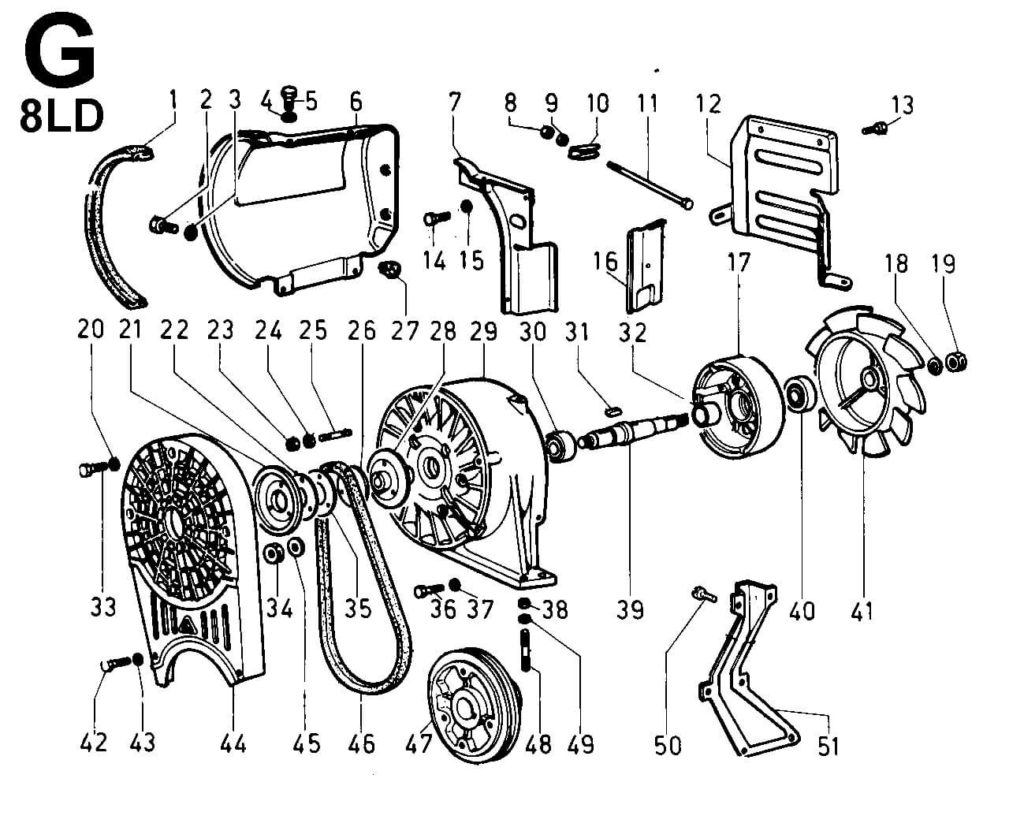 G
8LD

1 2 3 4 5 6 7 8 9 10 11 12 13
14 15 16 17 18 19
20 21 22 23 24 25 26 27 28 29 30 31 32
33 34 35 36 37 38 39 40 41
42 43 44 45 46 47 48 49 50 51