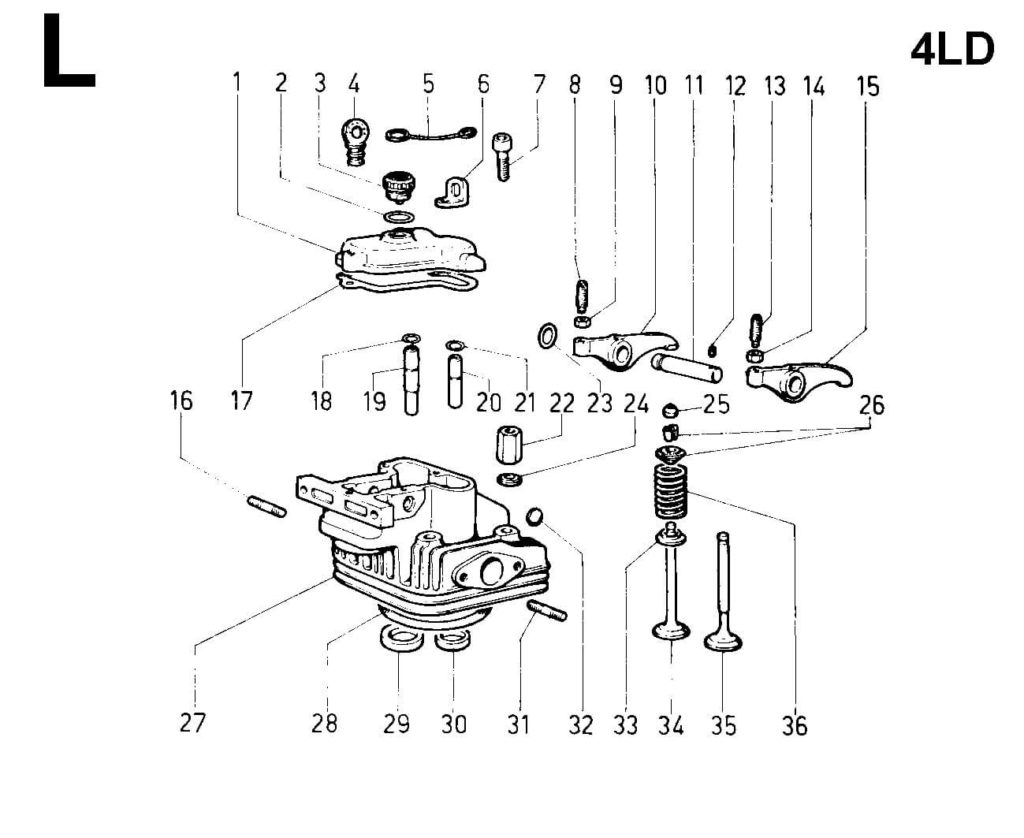 L

4LD

1 2 3 4 5 6 7 8 9 10 11 12 13 14 15

16 17 18 19 20 21 22 23 24 25 26

27 28 29 30 31 32 33 34 35 36