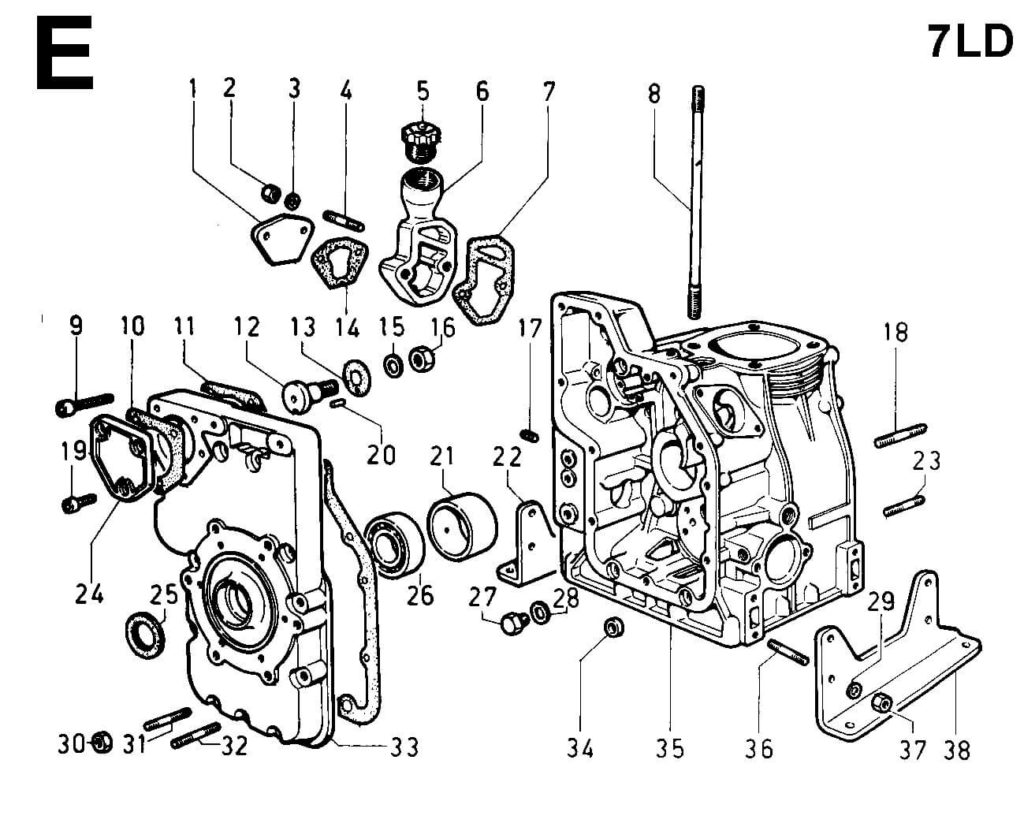 E

7LD

1 2 3 4 5 6 7 8

9 10 11 12 13 14 15 16 17 18

19 20 21 22 23

24 25 26 27 28 29

30 31 32 33 34 35 36 37 38