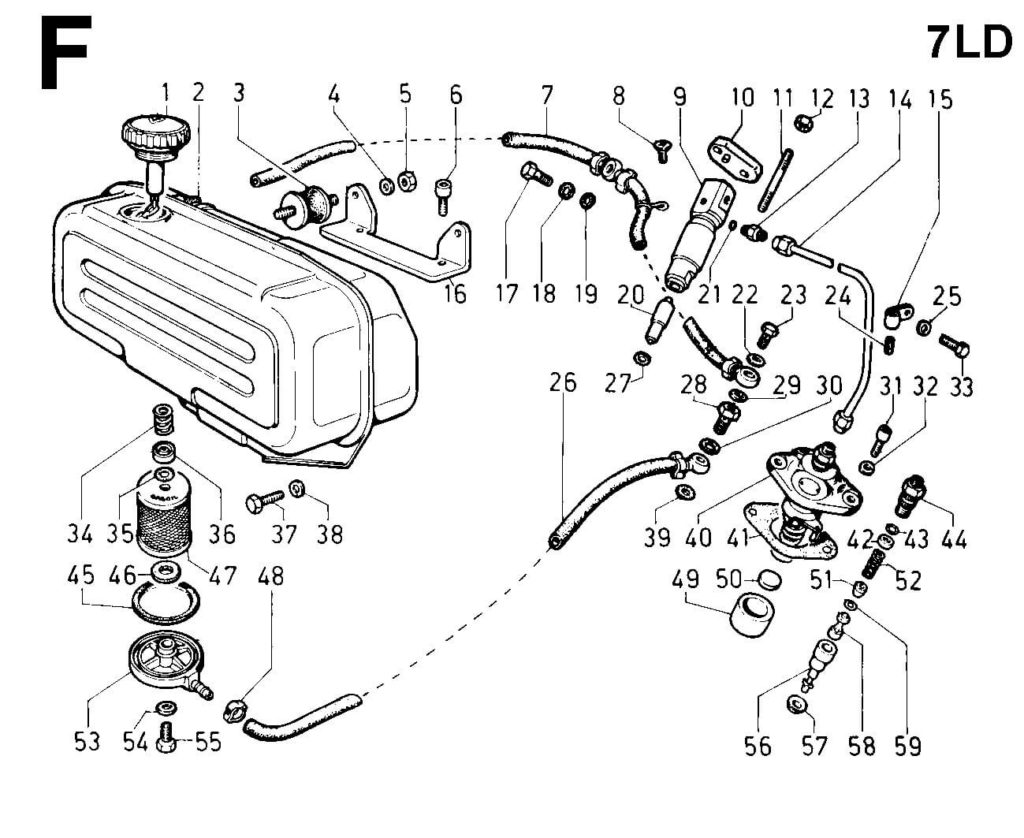 F

7LD

1 2 3 4 5 6 7 8 9 10 11 12 13 14 15

16 17 18 19 20 21 22 23 24 25

26 27 28 29 30 31 32 33

34 35 36 37 38 39 40 41 42 43 44

45 46 47 48 49 50 51 52

53 54 55 56 57 58 59