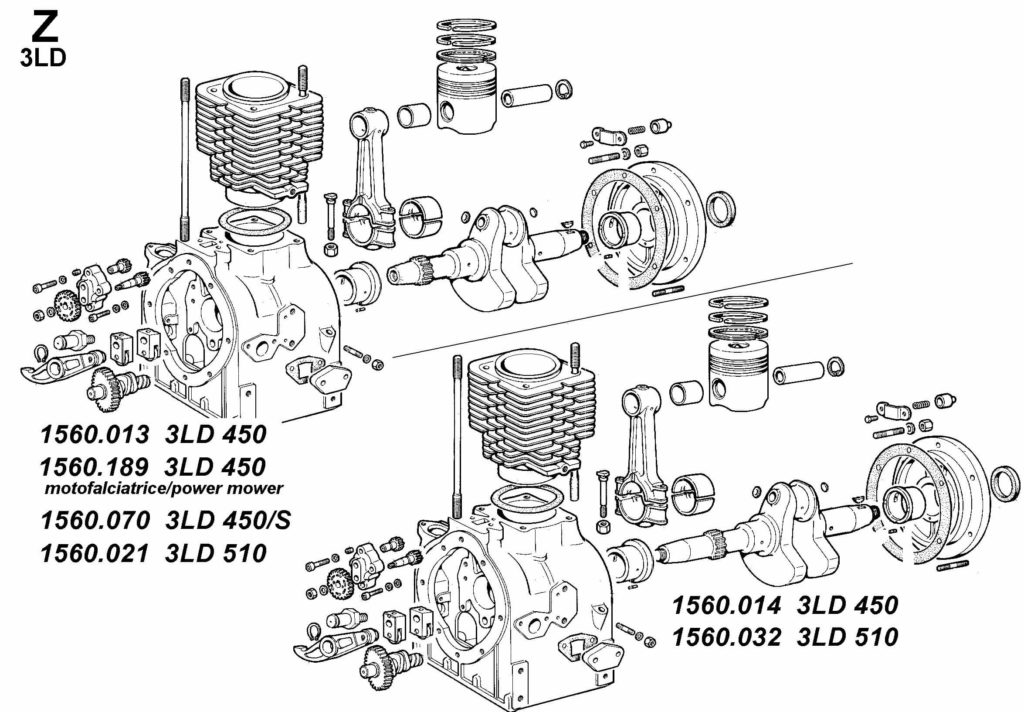 Z
3LD

1560.013 3LD 450
1560.189 3LD 450
motofalciatrice/power mower
1560.070 3LD 450/S
1560.021 3LD 510

1560.014 3LD 450
1560.032 3LD 510