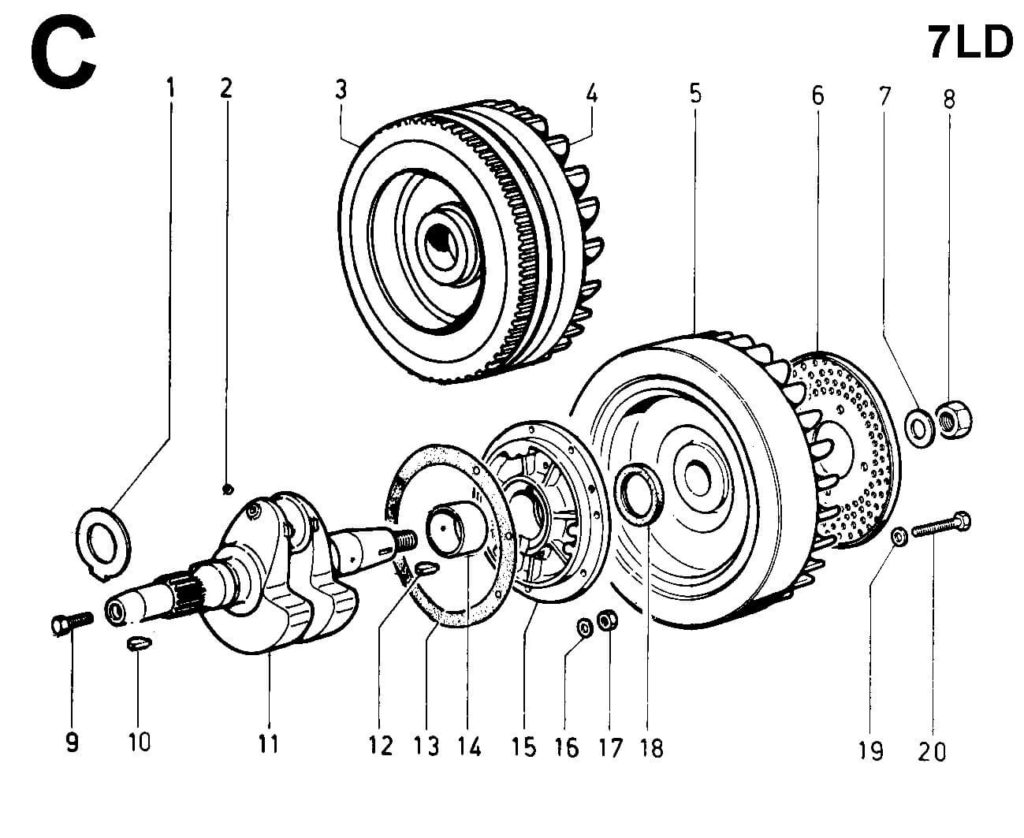 C

7LD

1 2 3 4 5 6 7 8

9 10 11 12 13 14 15 16 17 18 19 20