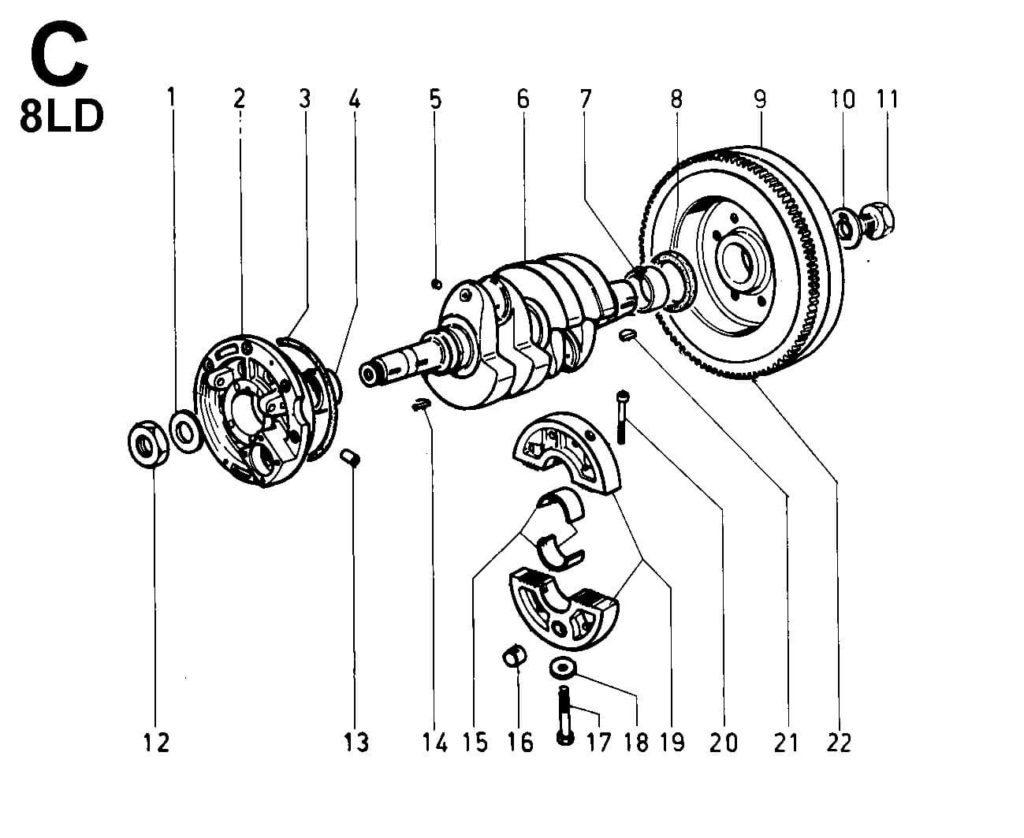 C
8LD

1 2 3 4 5 6 7 8 9 10 11

12 13 14 15 16 17 18 19 20 21 22