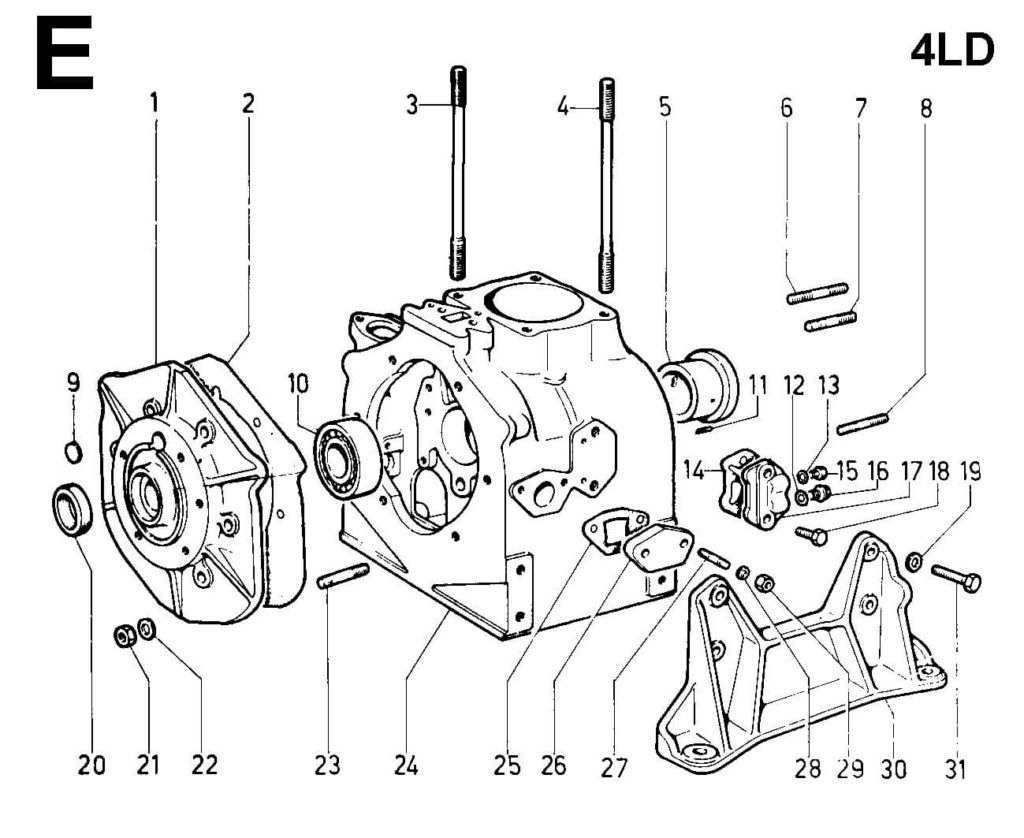 E

4LD

1 2 3 4 5 6 7 8

9 10 11 12 13

14 15 16 17 18 19

20 21 22 23 24 25 26 27 28 29 30 31