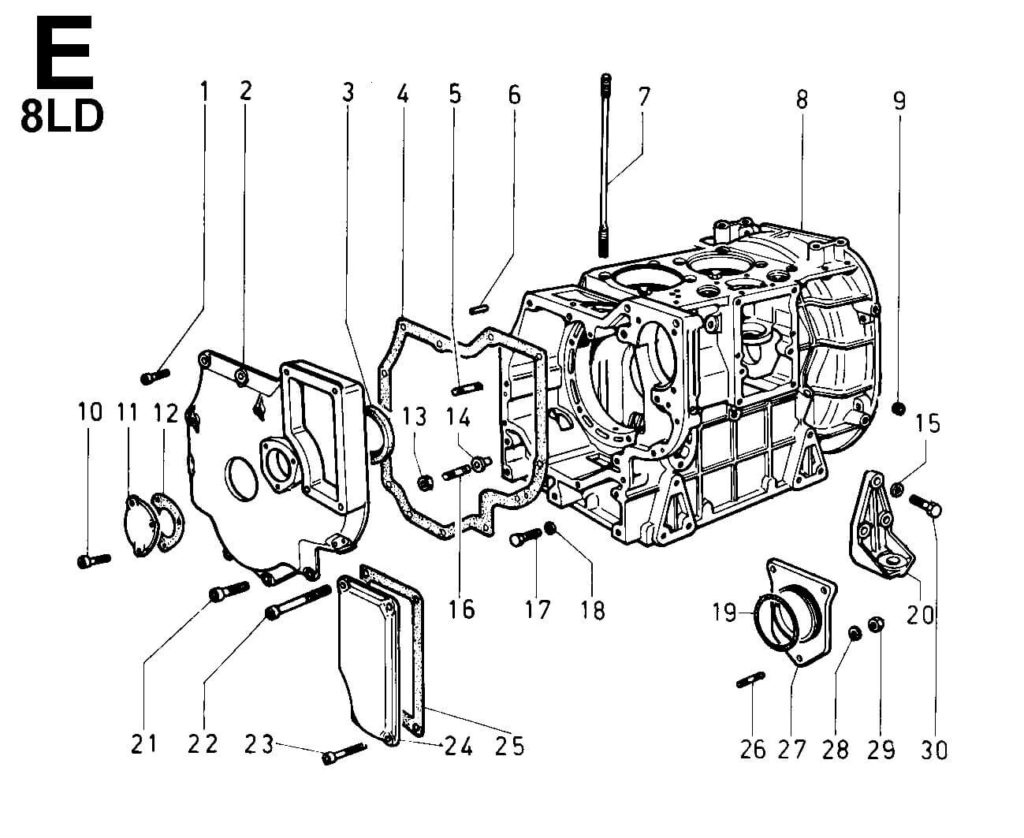 E
8LD

1 2 3 4 5 6 7 8 9

10 11 12 13 14 15

16 17 18 19 20

21 22 23 24 25 26 27 28 29 30