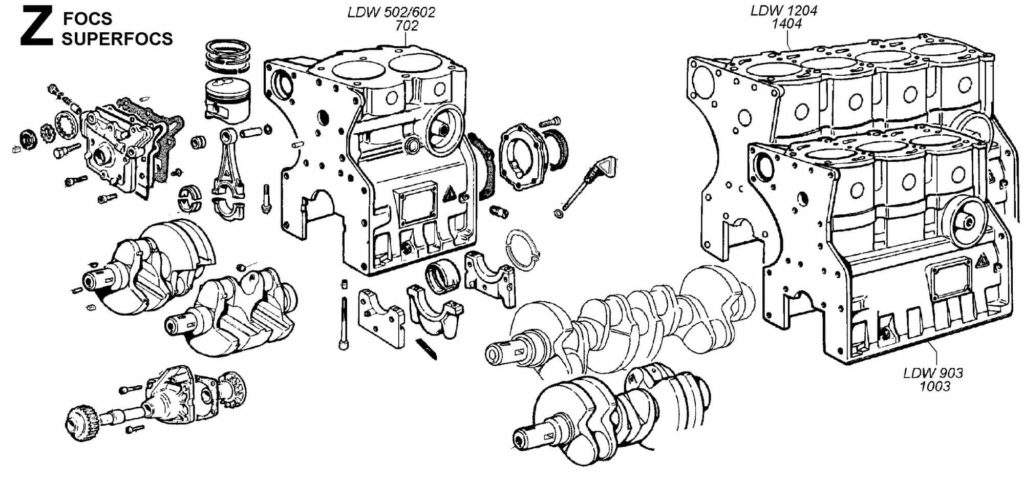 Z FOCS
SUPERFOCS

LDW 502/602
702

LDW 1204
1404

LDW 903
1003