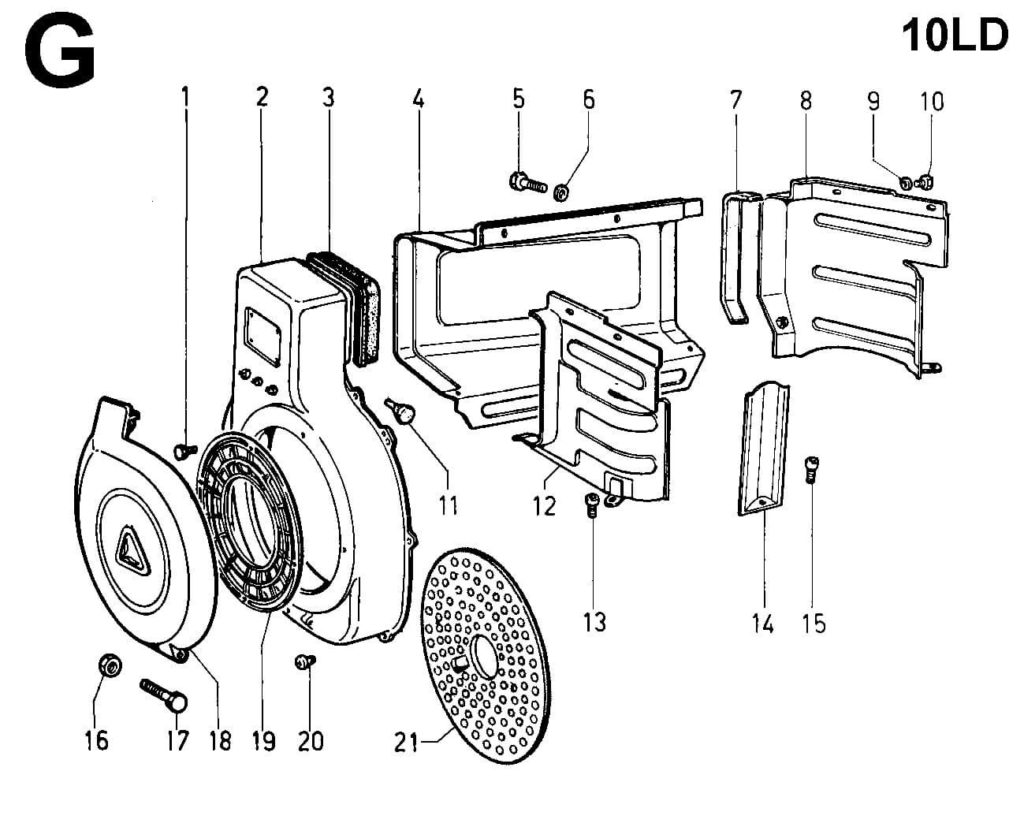 G

10LD

1 2 3 4 5 6 7 8 9 10

11 12 13 14 15

16 17 18 19 20 21