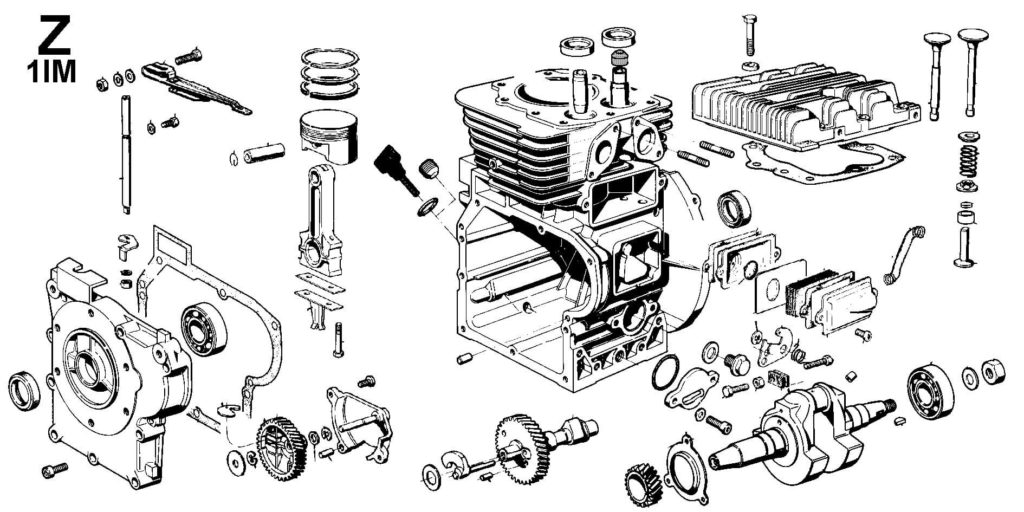 Z
1IM