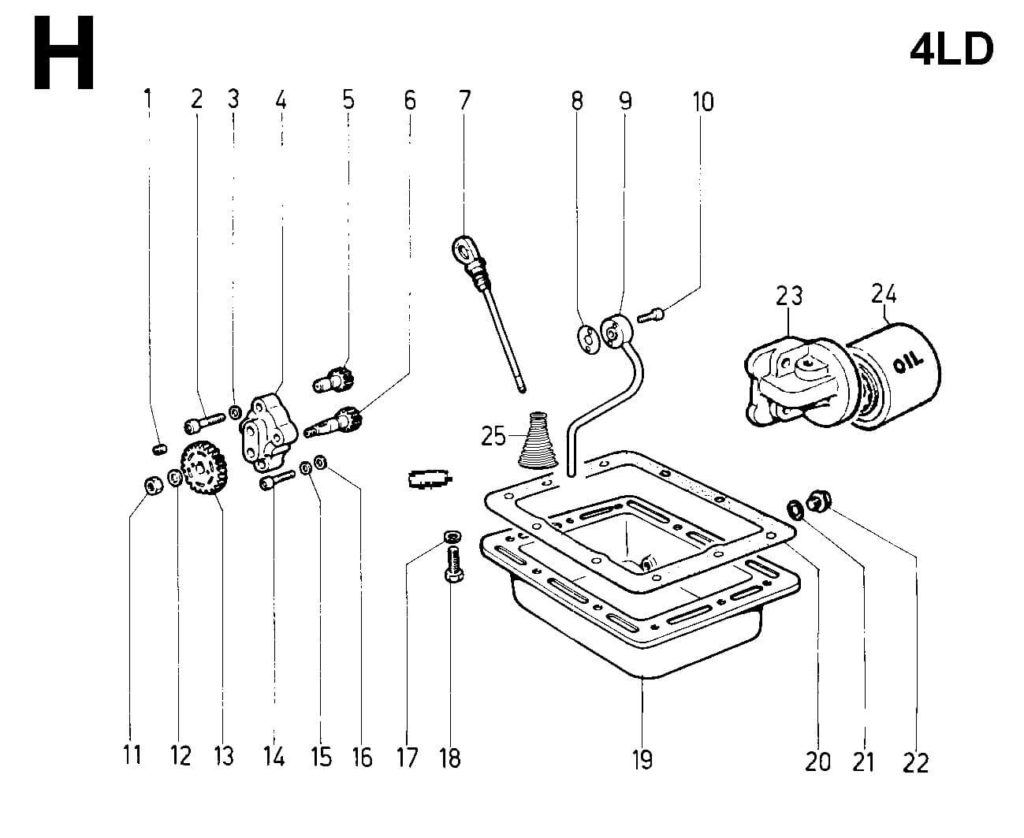 H

4LD

1 2 3 4 5 6 7 8 9 10

23 24

OIL

25

11 12 13 14 15 16 17 18 19 20 21 22