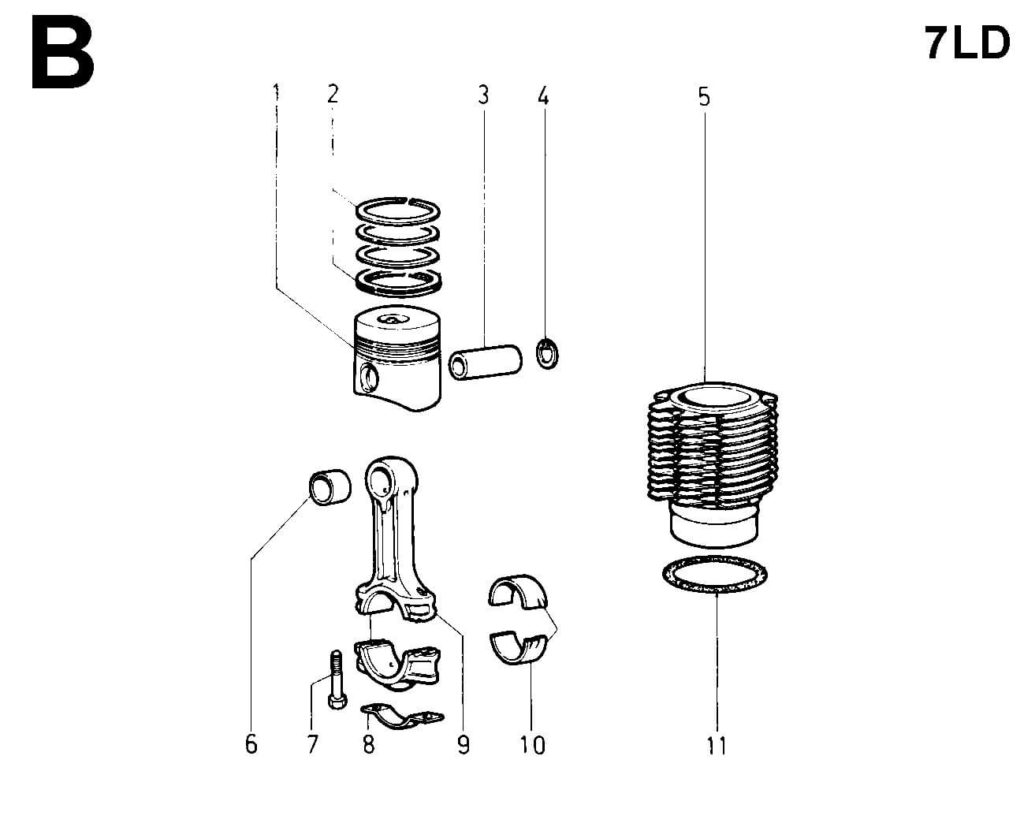 B

7LD

1 2 3 4 5

6 7 8 9 10 11