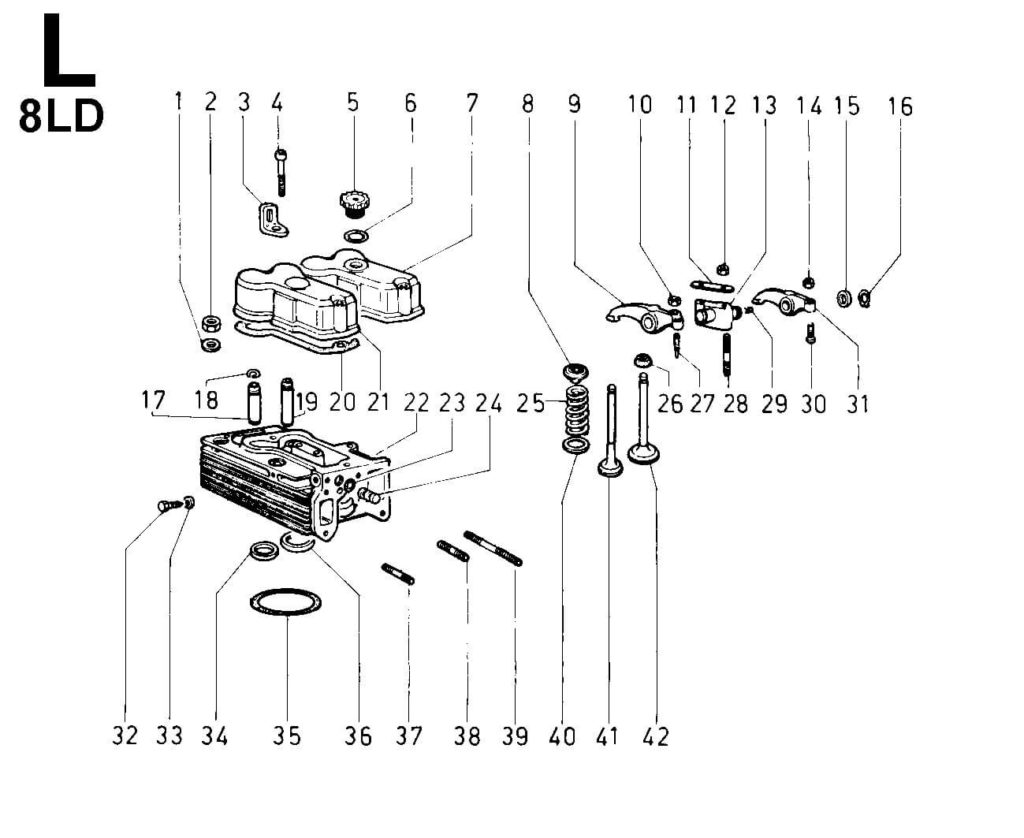 L
8LD

1 2 3 4 5 6 7 8 9 10 11 12 13 14 15 16

17 18 19 20 21 22 23 24 25 26 27 28 29 30 31

32 33 34 35 36 37 38 39 40 41 42