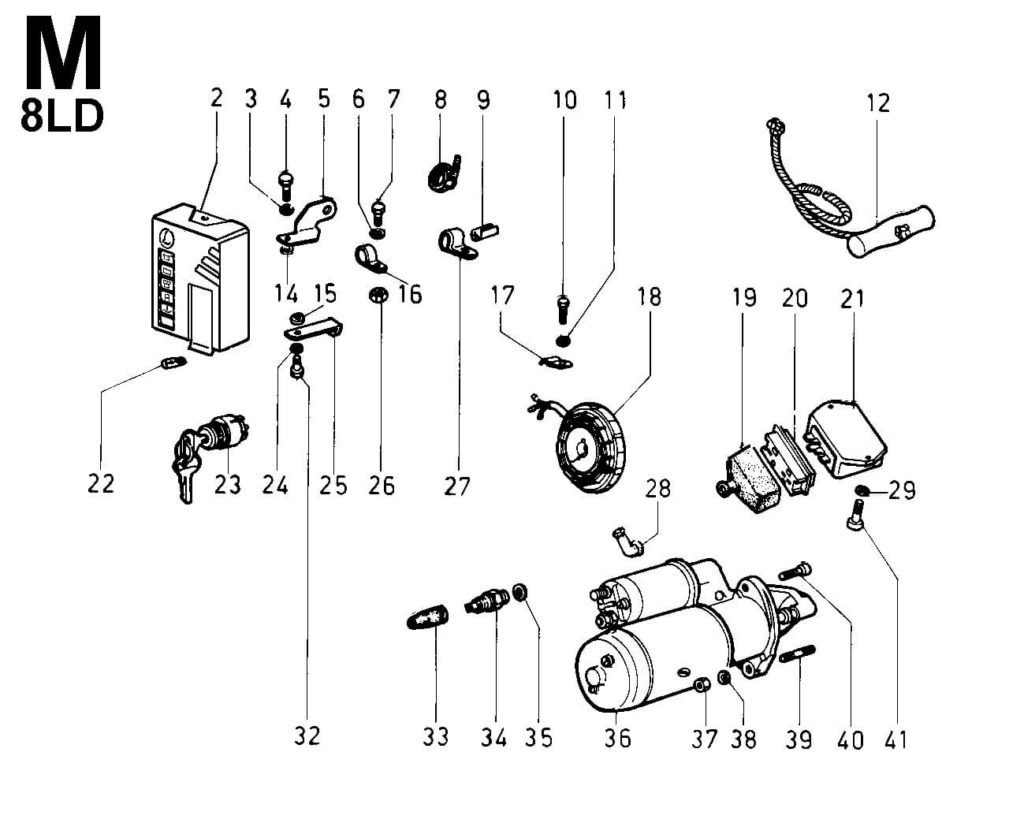 M
8LD

2 3 4 5 6 7 8 9 10 11 12

14 15 16 17 18 19 20 21

22 23 24 25 26 27 28 29

32 33 34 35 36 37 38 39 40 41